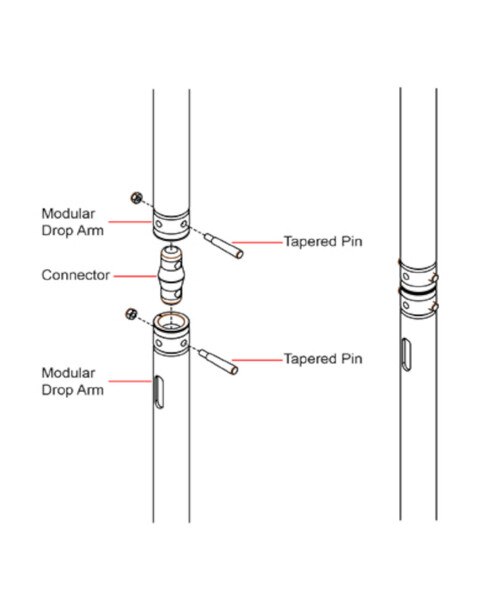 Modular Drop Arm

Tapered Pin

Connector

Tapered Pin

Modular Drop Arm